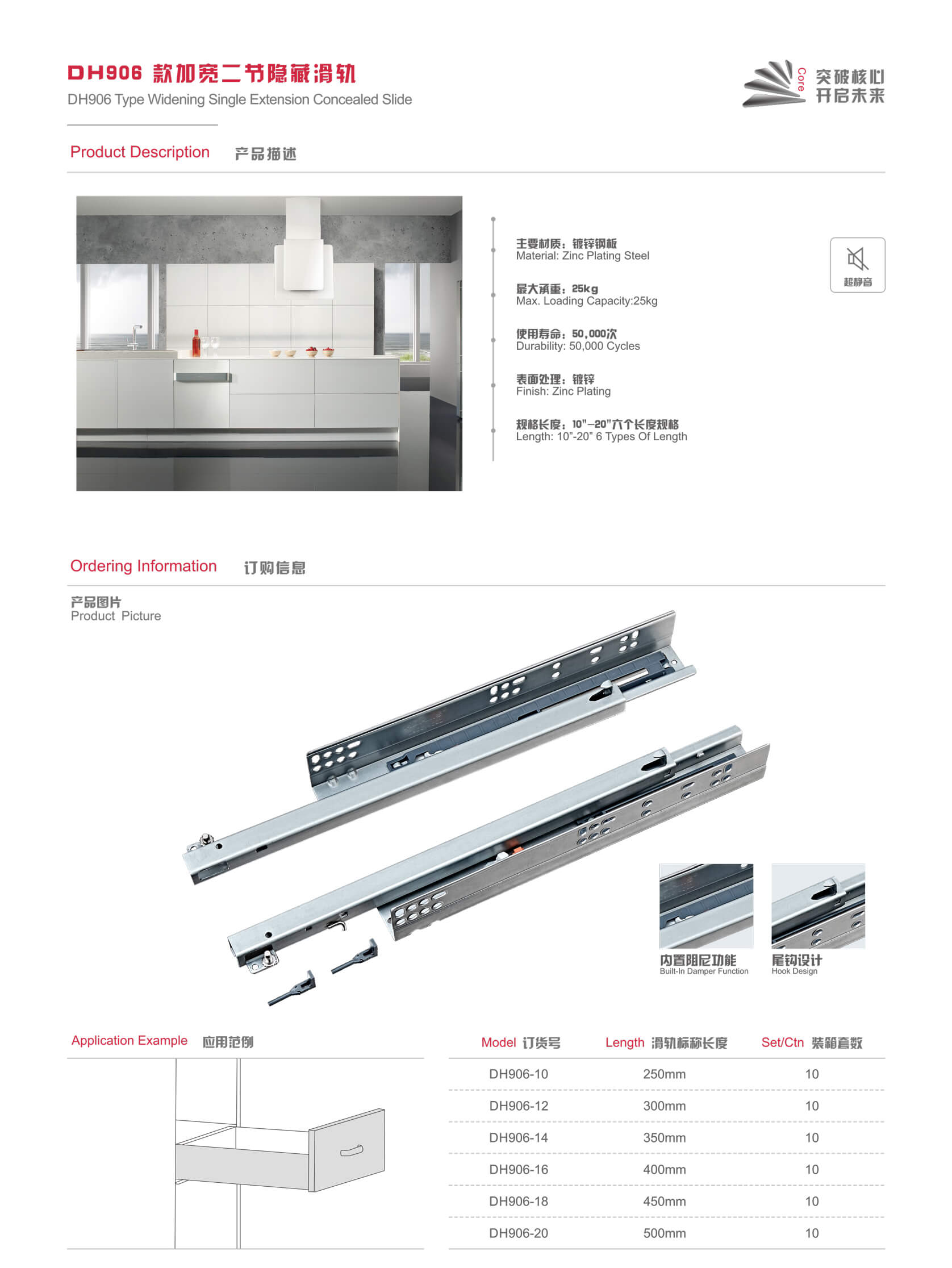 DH906 款加宽二节隐藏滑轨
DH906 Type Widening Single Extension Concealed Slide

Core 突破核心 开启未来

Product Description 产品描述

主要材质：镀锌钢板
Material: Zinc Plating Steel

最大承重：25kg
Max. Loading Capacity:25kg

使用寿命：50,000次
Durability: 50,000 Cycles

表面处理：镀锌
Finish: Zinc Plating

规格长度：10"-20"六个长度规格
Length: 10"-20" 6 Types Of Length

超静音

Ordering Information 订购信息

产品图片
Product Picture

内置阻尼功能
Built-In Damper Function

尾钩设计
Hook Design

Application Example 应用范例

| Model 订货号 | Length 滑轨标称长度 | Set/Ctn 装箱套数 |
|---|---|---|
| DH906-10 | 250mm | 10 |
| DH906-12 | 300mm | 10 |
| DH906-14 | 350mm | 10 |
| DH906-16 | 400mm | 10 |
| DH906-18 | 450mm | 10 |
| DH906-20 | 500mm | 10 |